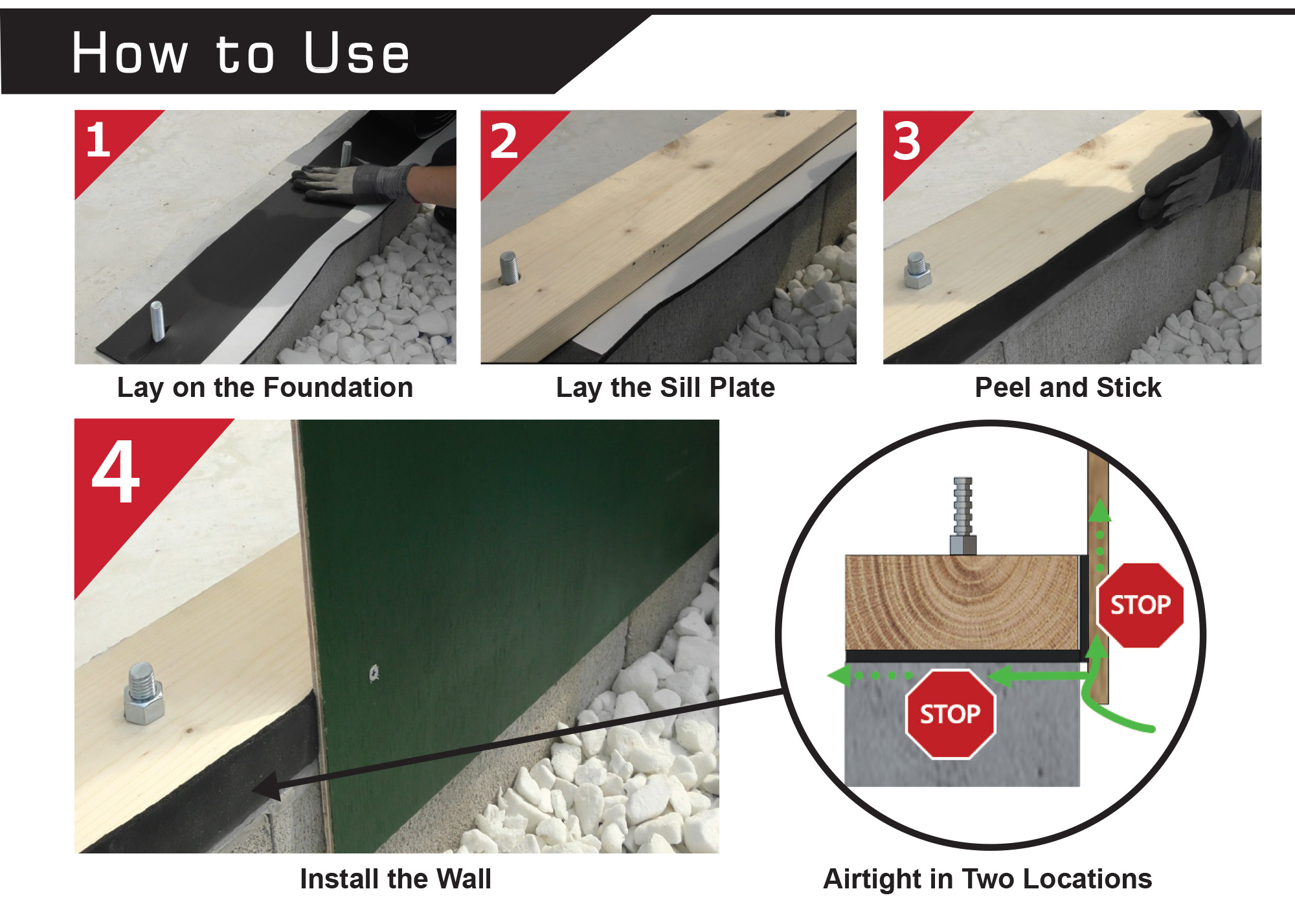 How to Use

1

Lay on the Foundation

2

Lay the Sill Plate

3

Peel and Stick

4

Install the Wall

STOP

STOP

Airtight in Two Locations